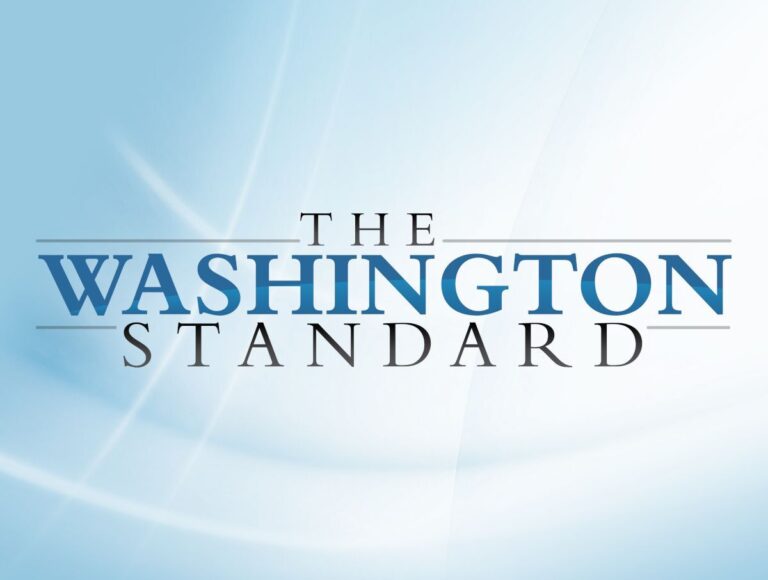 THE
WASHINGTON
STANDARD